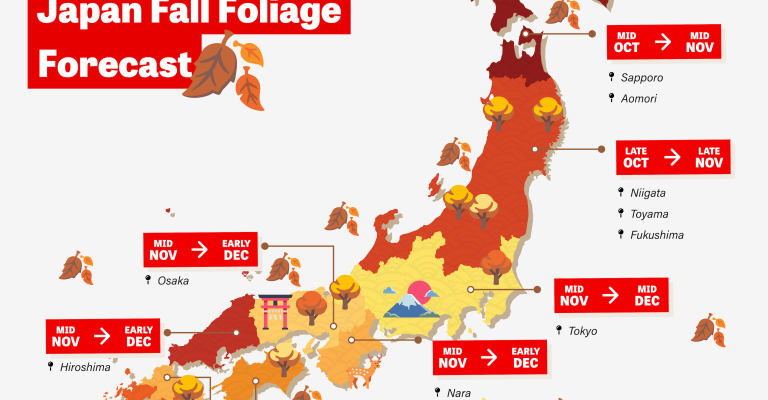 Japan Fall Foliage Forecast

MID OCT → MID NOV
Sapporo
Aomori

LATE OCT → LATE NOV
Niigata
Toyama
Fukushima

MID NOV → EARLY DEC
Osaka

MID NOV → MID DEC
Tokyo

MID NOV → EARLY DEC
Hiroshima

MID NOV → EARLY DEC
Nara